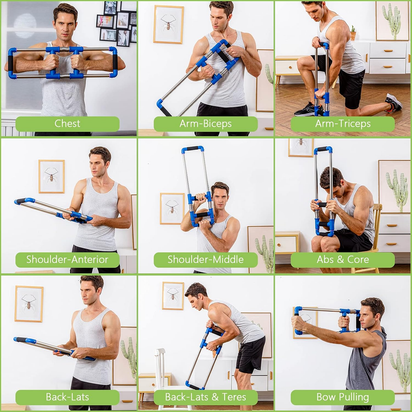 Chest

Arm-Biceps

Arm-Triceps

Shoulder-Anterior

Shoulder-Middle

Abs & Core

Back-Lats

Back-Lats & Teres

Bow Pulling