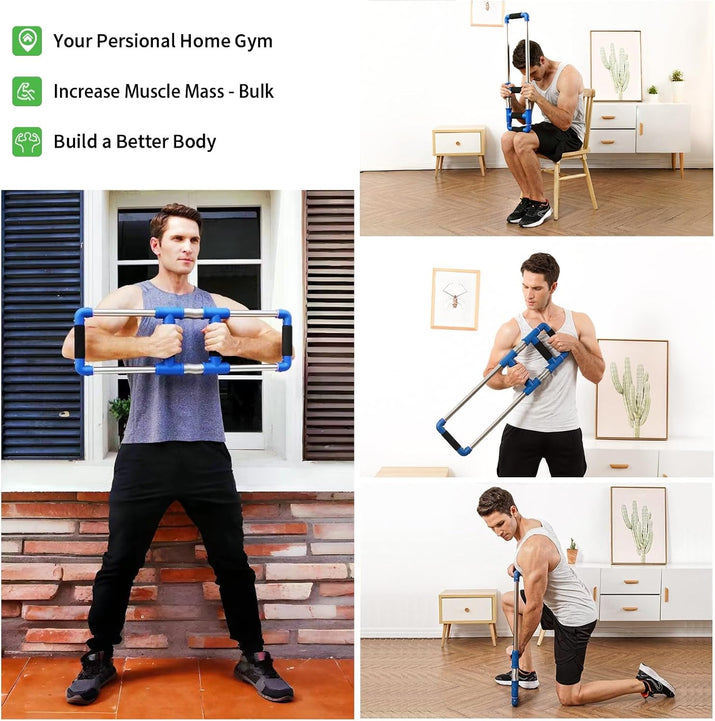 Your Persional Home Gym

Increase Muscle Mass - Bulk

Build a Better Body